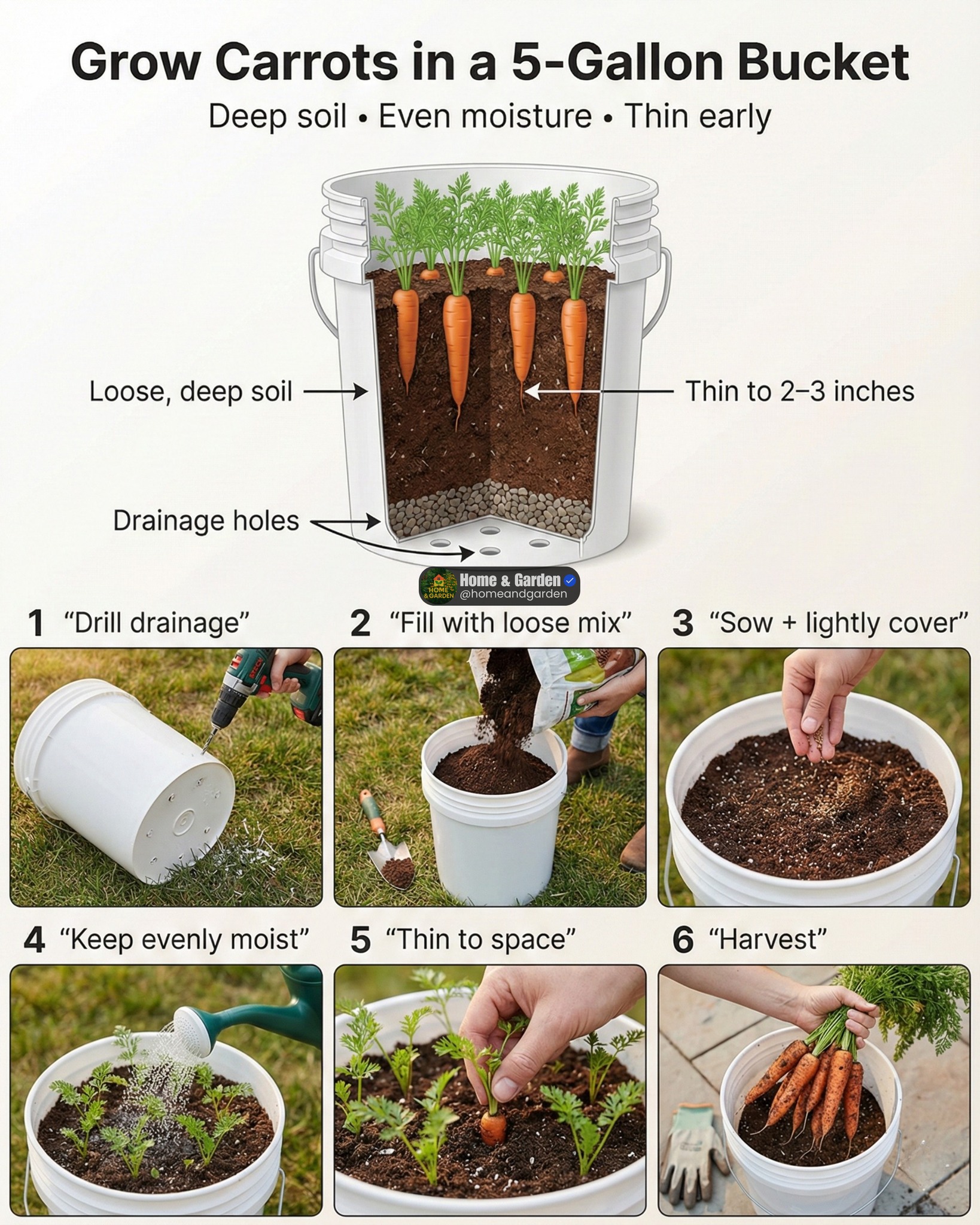 Grow Carrots in a 5-Gallon Bucket

Deep soil • Even moisture • Thin early

Loose, deep soil

Thin to 2–3 inches

Drainage holes

HOME & GARDEN Home & Garden @homeandgarden

1 “Drill drainage”

2 “Fill with loose mix”

3 “Sow + lightly cover”

4 “Keep evenly moist”

5 “Thin to space”

6 “Harvest”